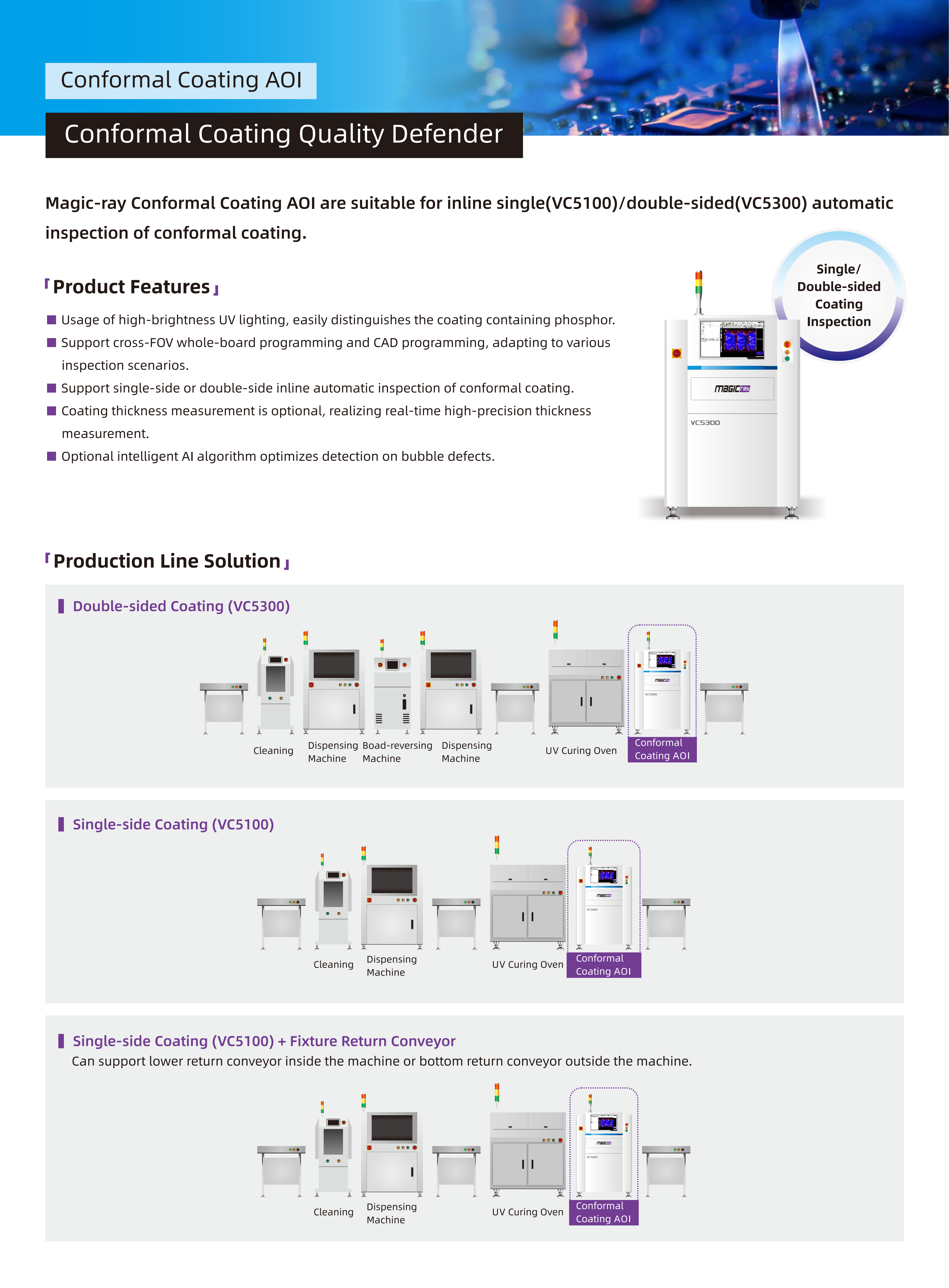 Conformal Coating AOI

Conformal Coating Quality Defender

Magic-ray Conformal Coating AOI are suitable for inline single(VC5100)/double-sided(VC5300) automatic inspection of conformal coating.

「Product Features」

■ Usage of high-brightness UV lighting, easily distinguishes the coating containing phosphor.
■ Support cross-FOV whole-board programming and CAD programming, adapting to various inspection scenarios.
■ Support single-side or double-side inline automatic inspection of conformal coating.
■ Coating thickness measurement is optional, realizing real-time high-precision thickness measurement.
■ Optional intelligent AI algorithm optimizes detection on bubble defects.

Single/ Double-sided Coating Inspection

MAGICray

VC5300

「Production Line Solution」

Double-sided Coating (VC5300)

Cleaning
Dispensing Machine
Boad-reversing Machine
Dispensing Machine
UV Curing Oven
Conformal Coating AOI

Single-side Coating (VC5100)

Cleaning
Dispensing Machine
UV Curing Oven
Conformal Coating AOI

Single-side Coating (VC5100) + Fixture Return Conveyor
Can support lower return conveyor inside the machine or bottom return conveyor outside the machine.

Cleaning
Dispensing Machine
UV Curing Oven
Conformal Coating AOI